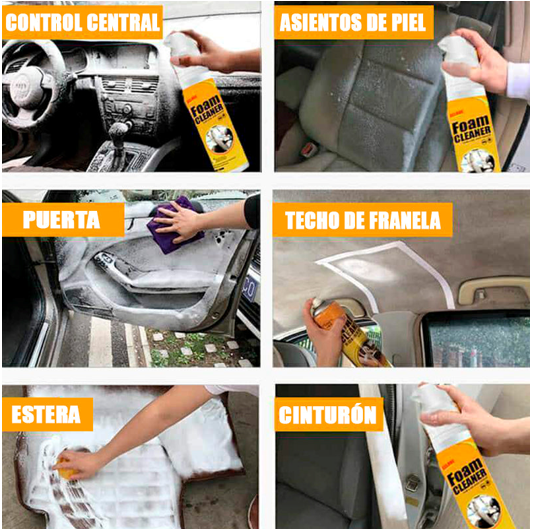 CONTROL CENTRAL

Foam CLEANER

ASIENTOS DE PIEL

Foam CLEANER

PUERTA

TECHO DE FRANELA

ESTERA

CINTURÓN

Foam CLEANER